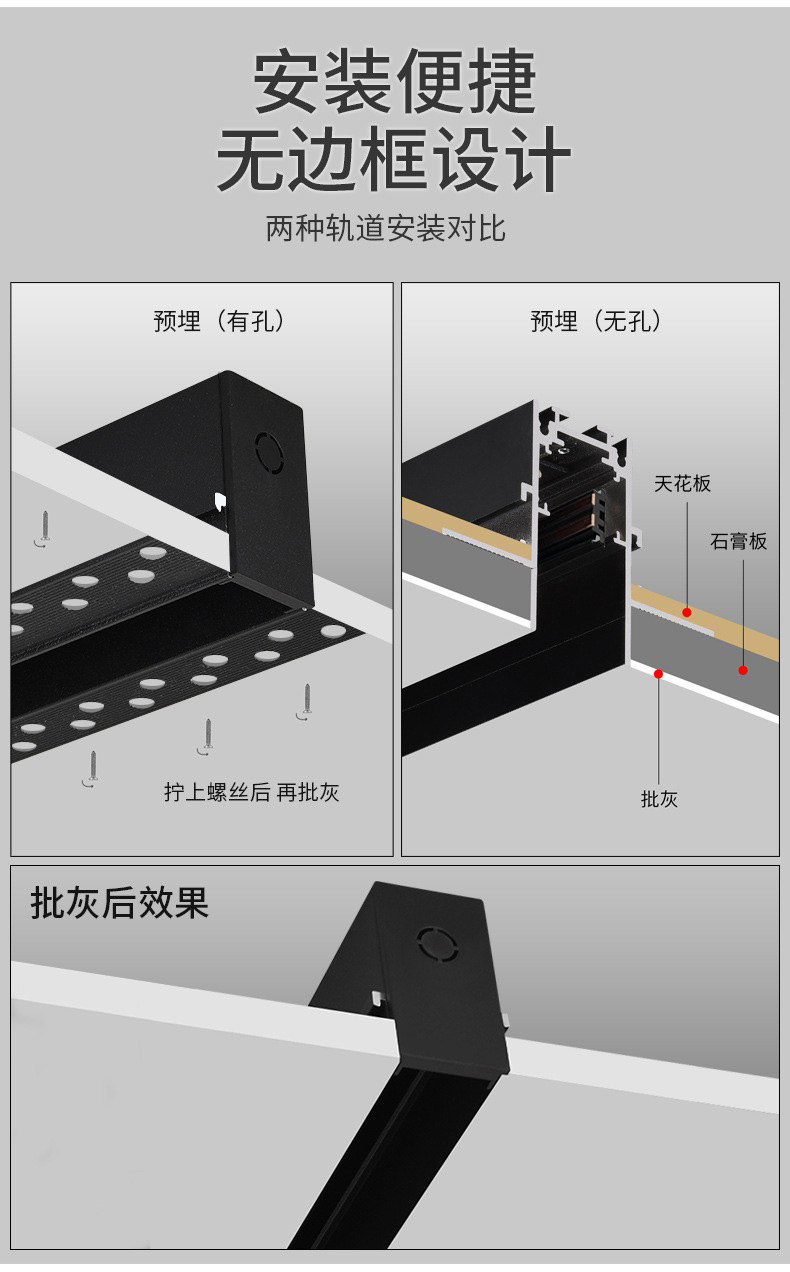 安装便捷
无边框设计

两种轨道安装对比

预埋（有孔）

拧上螺丝后 再批灰

预埋（无孔）

天花板

石膏板

批灰

批灰后效果