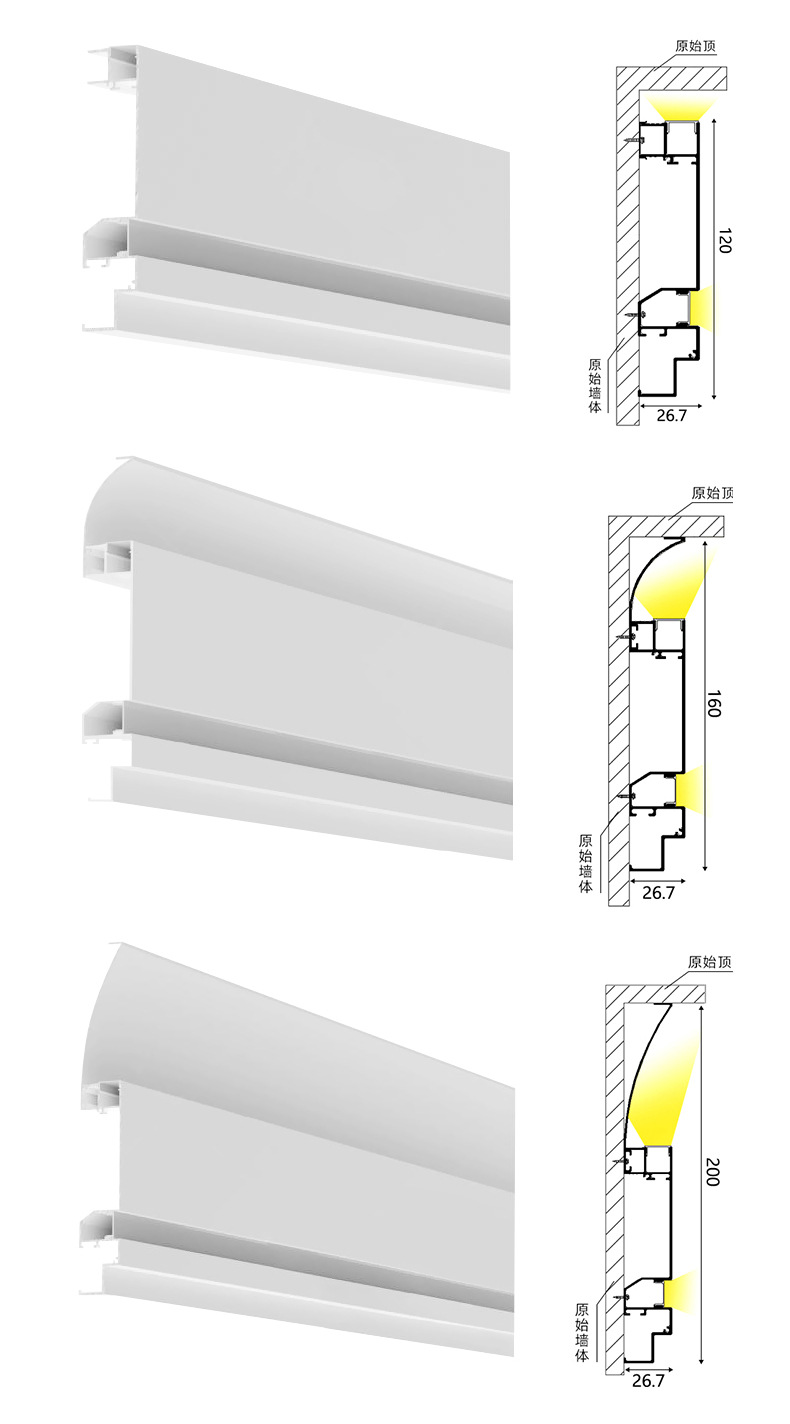 原始顶
120
原始墙体
26.7

原始顶
160
原始墙体
26.7

原始顶
200
原始墙体
26.7